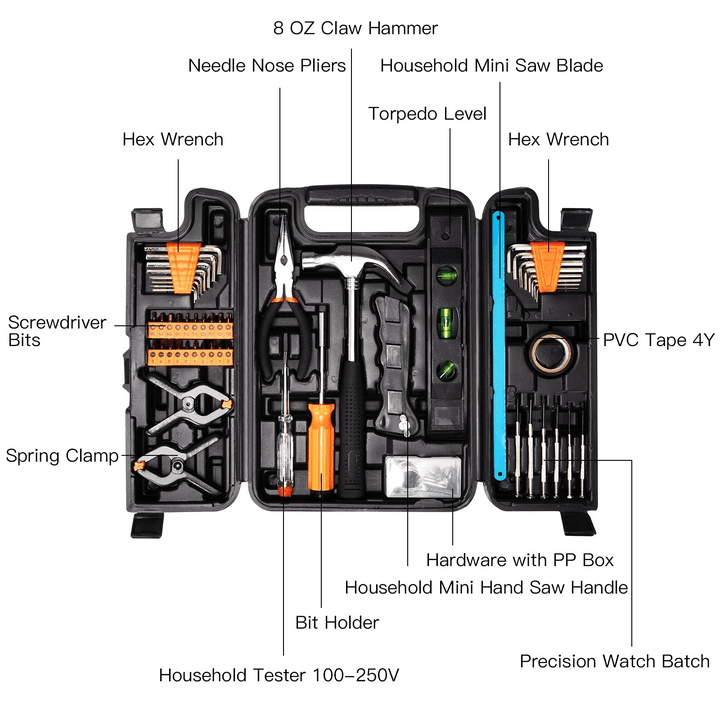 8 OZ Claw Hammer

Needle Nose Pliers

Household Mini Saw Blade

Torpedo Level

Hex Wrench

Hex Wrench

Screwdriver Bits

PVC Tape 4Y

Spring Clamp

Hardware with PP Box

Household Mini Hand Saw Handle

Bit Holder

Precision Watch Batch

Household Tester 100-250V